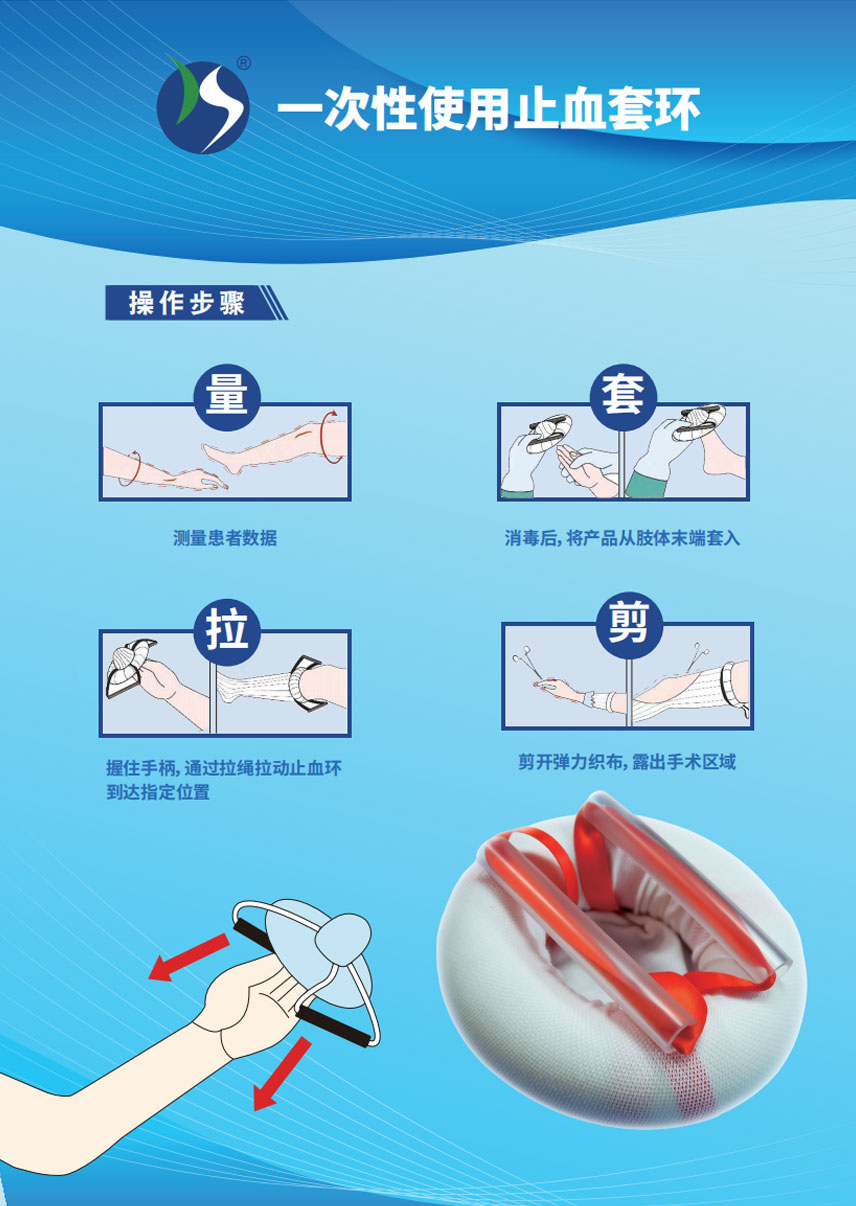 ®

一次性使用止血套环

操作步骤

量

测量患者数据

套

消毒后，将产品从肢体末端套入

拉

握住手柄，通过拉绳拉动止血环到达指定位置

剪

剪开弹力织布，露出手术区域